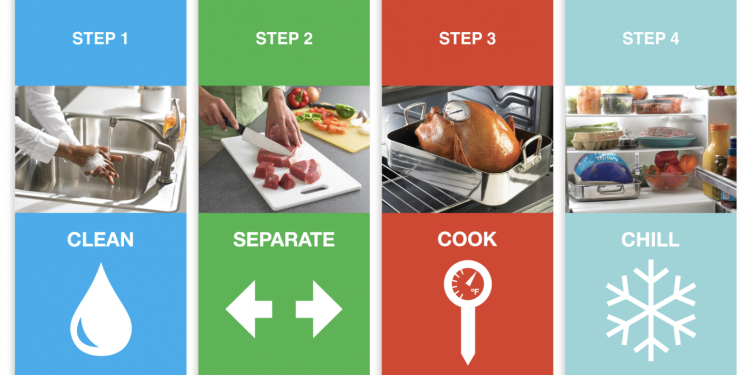 STEP 1

CLEAN

STEP 2

SEPARATE

STEP 3

COOK

°F

STEP 4

CHILL